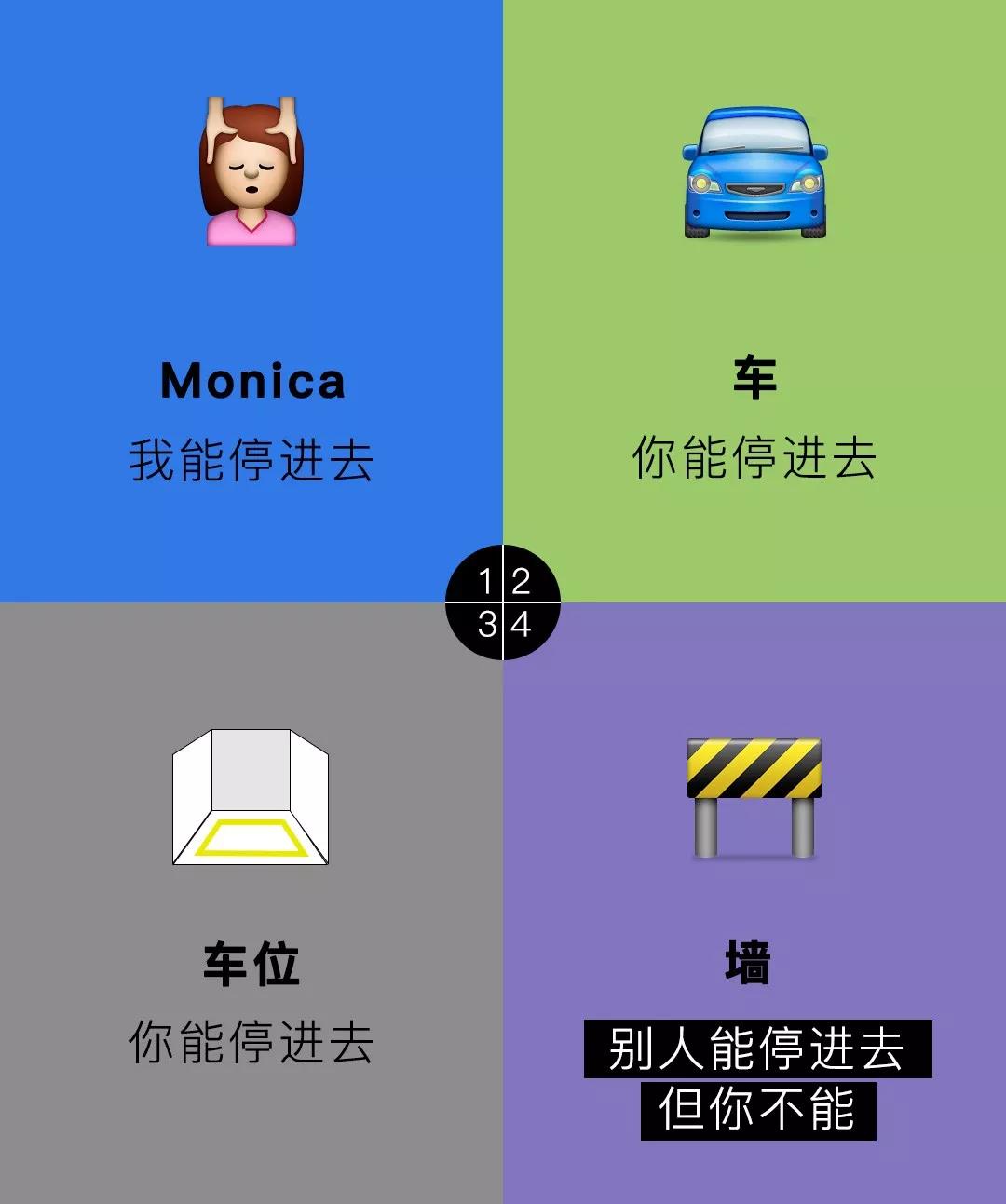 Monica
我能停进去

车
你能停进去

1 2
3 4

车位
你能停进去

墙
别人能停进去
但你不能